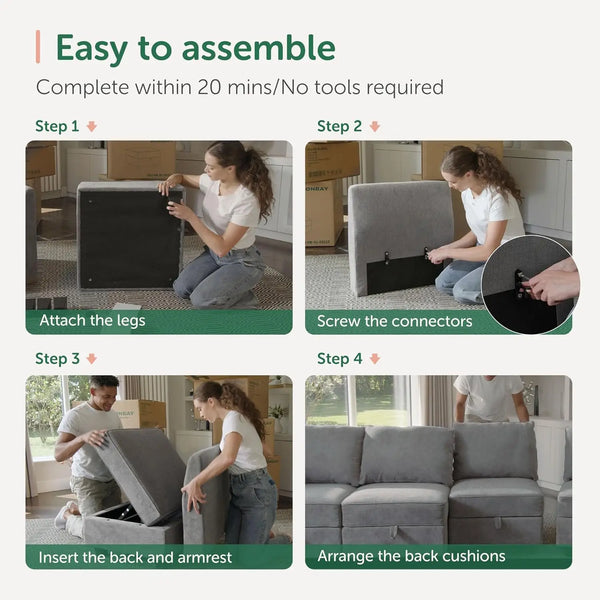 Easy to assemble

Complete within 20 mins/No tools required

Step 1

Attach the legs

Step 2

Screw the connectors

Step 3

Insert the back and armrest

Step 4

Arrange the back cushions